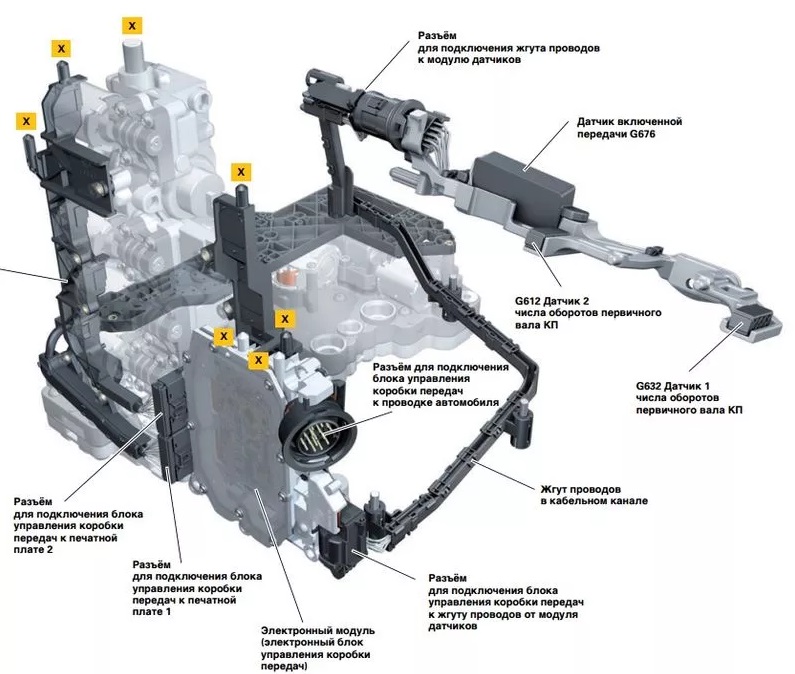 X

X

X

X

X

X

X

Разъём
для подключения жгута проводов
к модулю датчиков

Датчик включенной
передачи G676

G612 Датчик 2
числа оборотов первичного
вала КП

G632 Датчик 1
числа оборотов
первичного вала КП

Разъём для подключения
блока управления
коробки передач
к проводке автомобиля

Жгут проводов
в кабельном канале

Разъём
для подключения блока
управления коробки
передач к печатной
плате 2

Разъём
для подключения блока
управления коробки
передач к печатной
плате 1

Разъём
для подключения блока
управления коробки передач
к жгуту проводов от модуля
датчиков

Электронный модуль
(электронный блок
управления коробки
передач)